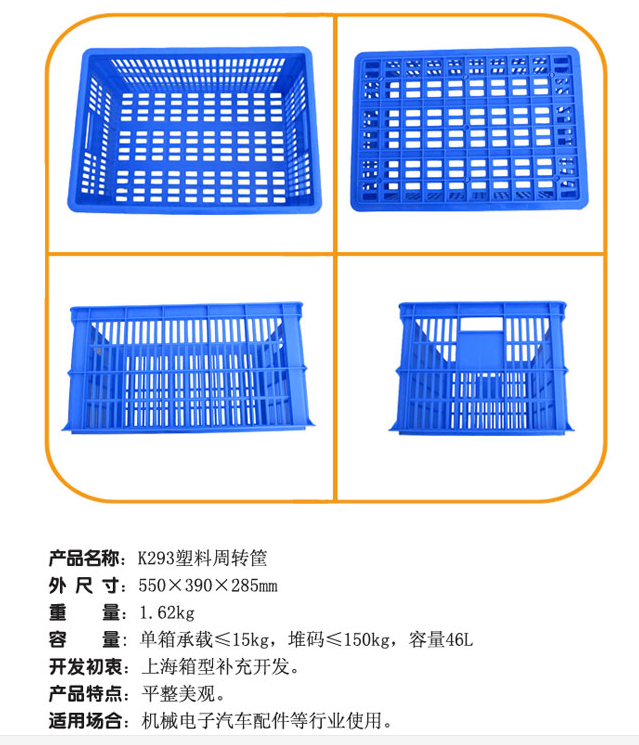 产品名称：K293塑料周转筐
外 尺 寸：550×390×285mm
重　　量：1.62kg
容　　量：单箱承载≤15kg，堆码≤150kg，容量46L
开发初衷：上海箱型补充开发。
产品特点：平整美观。
适用场合：机械电子汽车配件等行业使用。